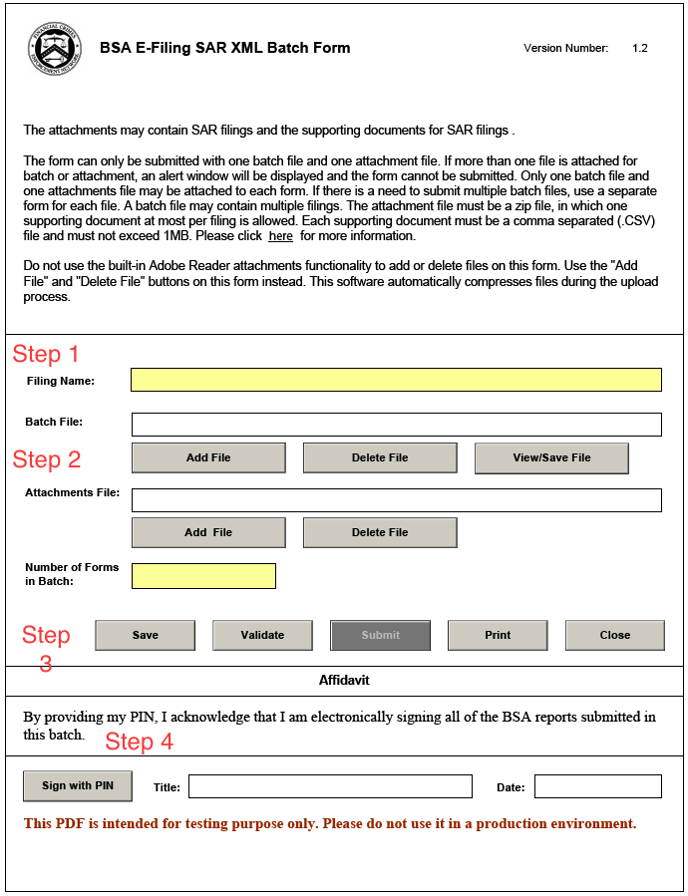 FINANCIAL CRIMES ENFORCEMENT NETWORK

BSA E-Filing SAR XML Batch Form

Version Number: 1.2

The attachments may contain SAR filings and the supporting documents for SAR filings .

The form can only be submitted with one batch file and one attachment file. If more than one file is attached for batch or attachment, an alert window will be displayed and the form cannot be submitted. Only one batch file and one attachments file may be attached to each form. If there is a need to submit multiple batch files, use a separate form for each file. A batch file may contain multiple filings. The attachment file must be a zip file, in which one supporting document at most per filing is allowed. Each supporting document must be a comma separated (.CSV) file and must not exceed 1MB. Please click here for more information.

Do not use the built-in Adobe Reader attachments functionality to add or delete files on this form. Use the "Add File" and "Delete File" buttons on this form instead. This software automatically compresses files during the upload process.

Step 1

Filing Name:

Batch File:

Step 2

Add File

Delete File

View/Save File

Attachments File:

Add File

Delete File

Number of Forms in Batch:

Step 3

Save

Validate

Submit

Print

Close

Affidavit

By providing my PIN, I acknowledge that I am electronically signing all of the BSA reports submitted in this batch.

Step 4

Sign with PIN

Title:

Date:

This PDF is intended for testing purpose only. Please do not use it in a production environment.